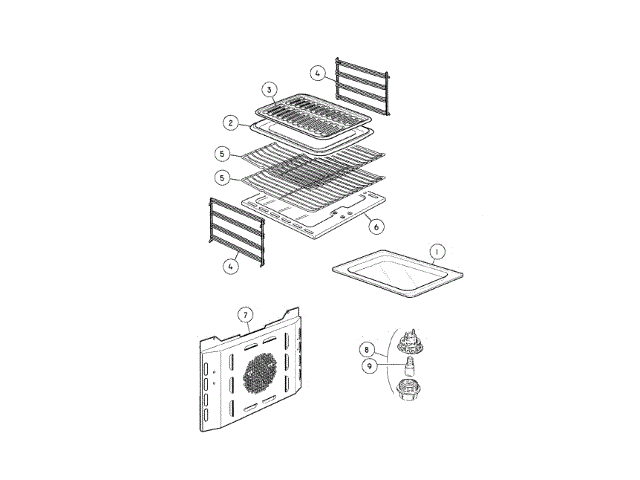 4
3
2
5
5
6
4
1
7
8
9