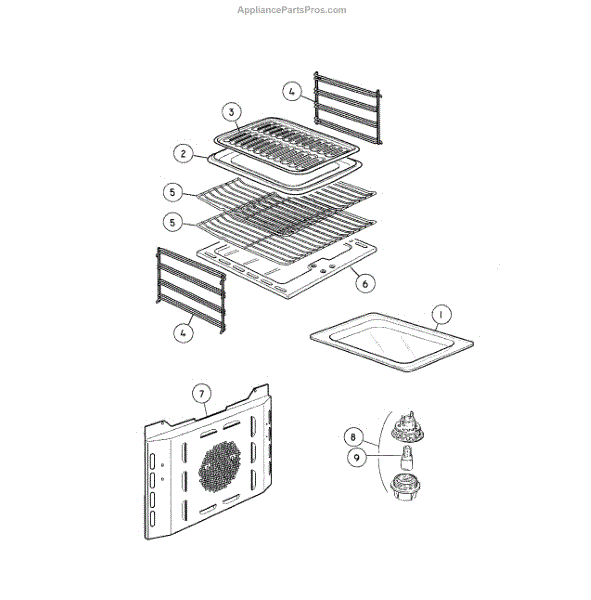 AppliancePartsPros.com

4
3
2
5
5
6
4
1
7
8
9