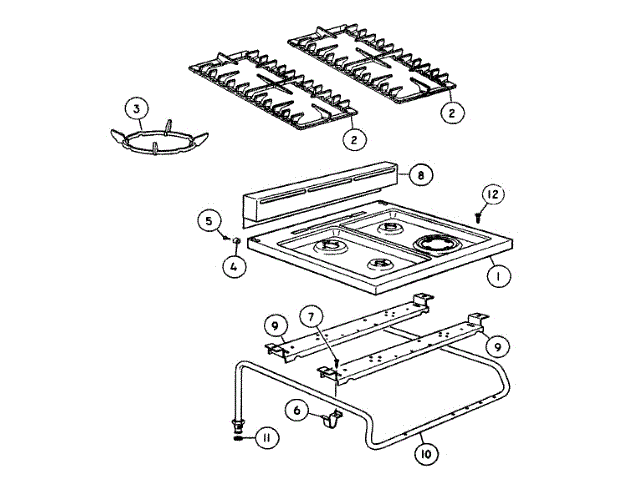 3
2
2
8
12
5
4
1
9
7
9
6
11
10