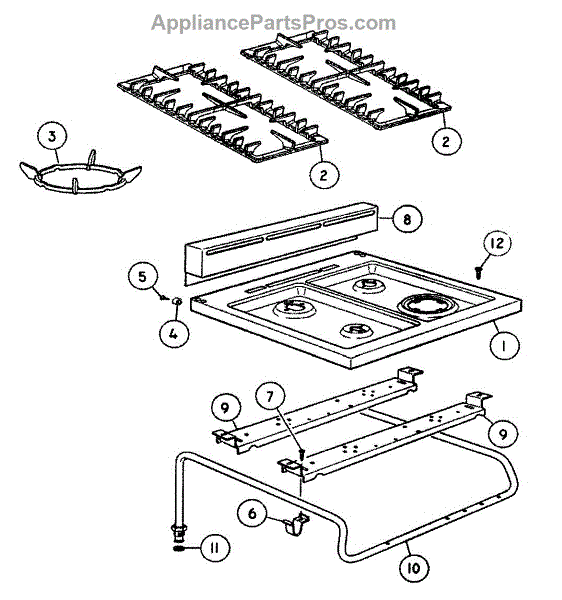 AppliancePartsPros.com

3
2
2
8
12
5
4
1
9
7
9
6
11
10