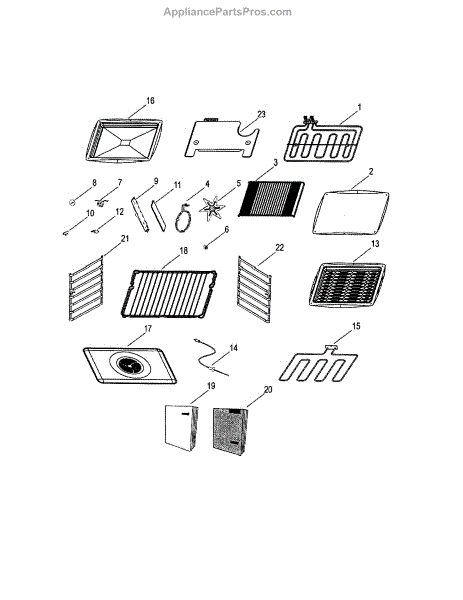 AppliancePartsPros.com

16
23
1
8
7
9
11
4
5
3
2
10
12
6
21
18
22
13
17
14
15
19
20