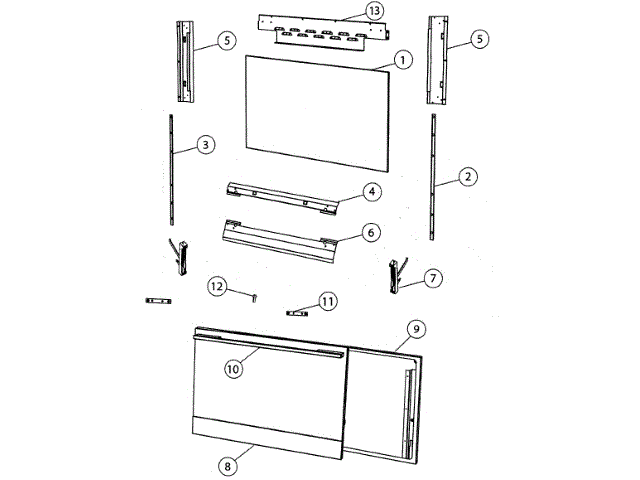 13
5
5
1
3
2
4
6
7
12
11
9
10
8