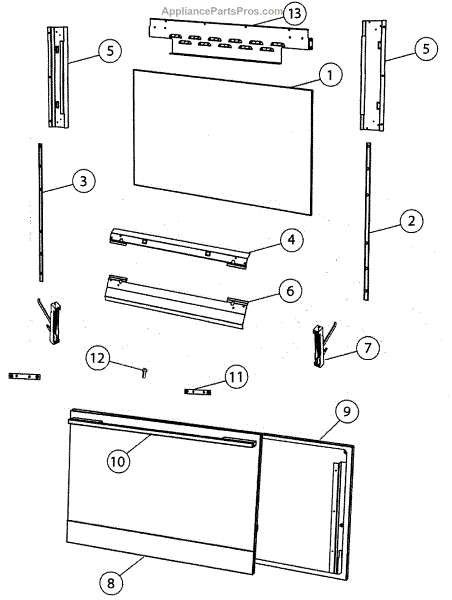 AppliancePartsPros.com
13
5
5
1
3
2
4
6
7
12
11
9
10
8