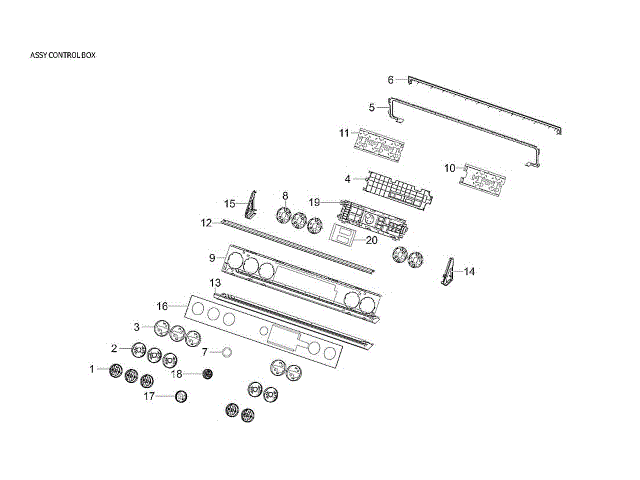 ASSY CONTROL BOX

6
5
11
10
4
15
8
19
12
20
9
14
13
16
3
2
7
1
18
17