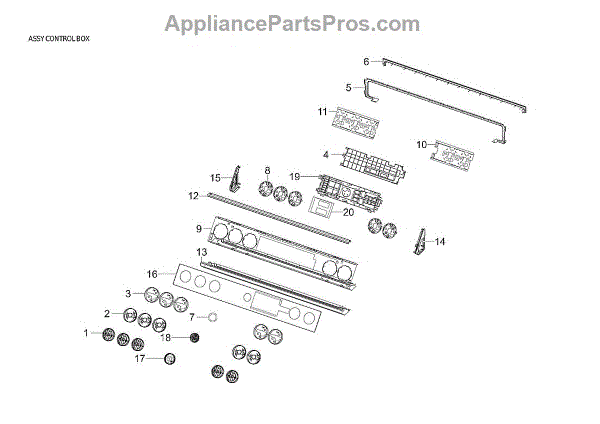 AppliancePartsPros.com

ASSY CONTROL BOX

6
5
11
10
4
15
8
19
12
20
9
14
13
16
3
2
7
1
18
17