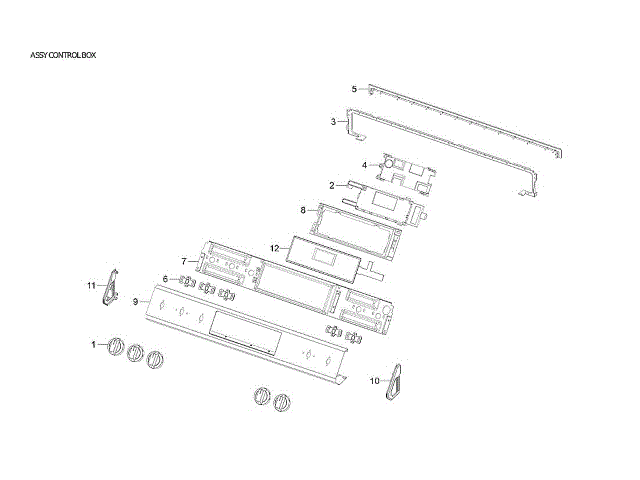 ASSY CONTROL BOX

5
3
4
2
8
12
7
6
11
9
1
10