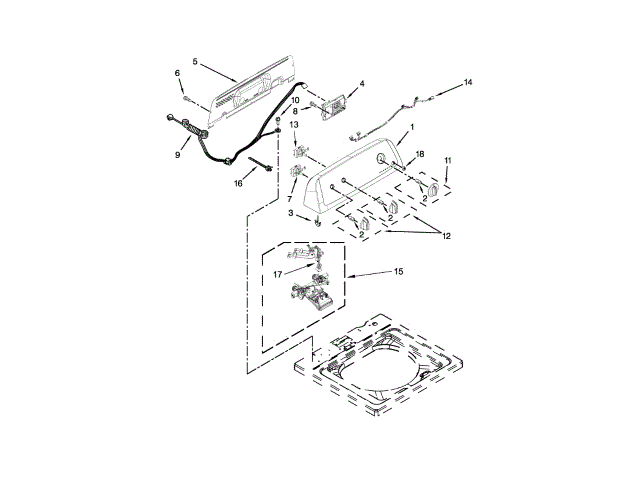 5
6
4
14
10
8
9
13
1
18
11
16
7
2
2
3
2
2
12
17
15