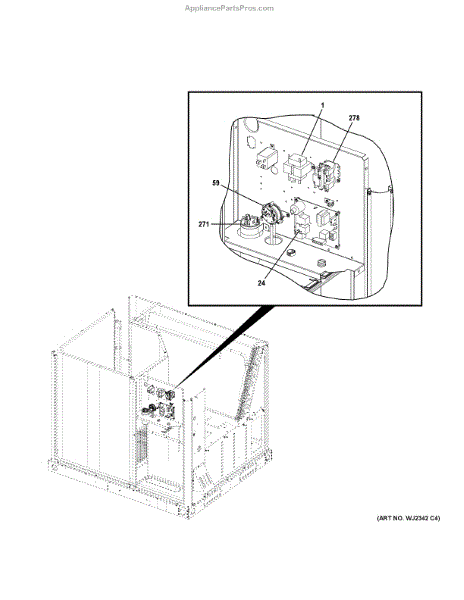 AppliancePartsPros.com

1
278
59
271
24

(ART NO. WJ2342 C4)