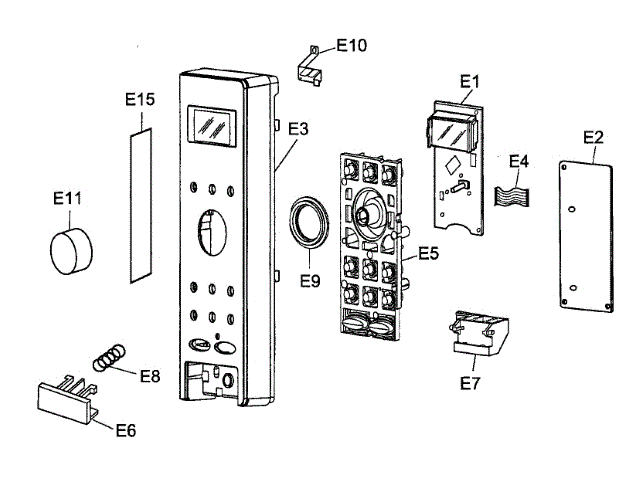 E10
E1
E15
E3
E2
E4
E11
E5
E9
E8
E7
E6