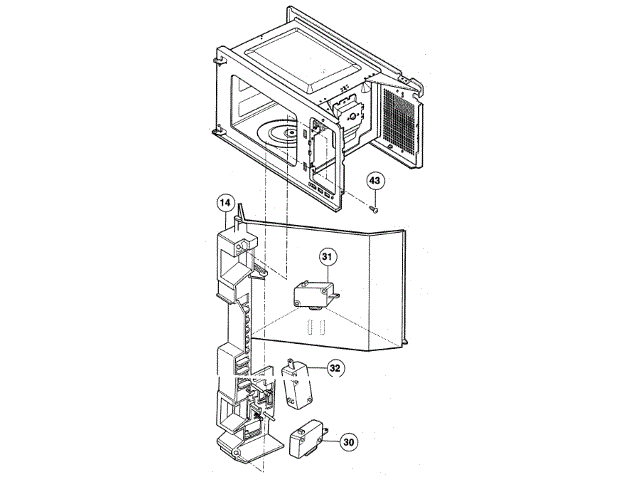 43
14
31
32
30