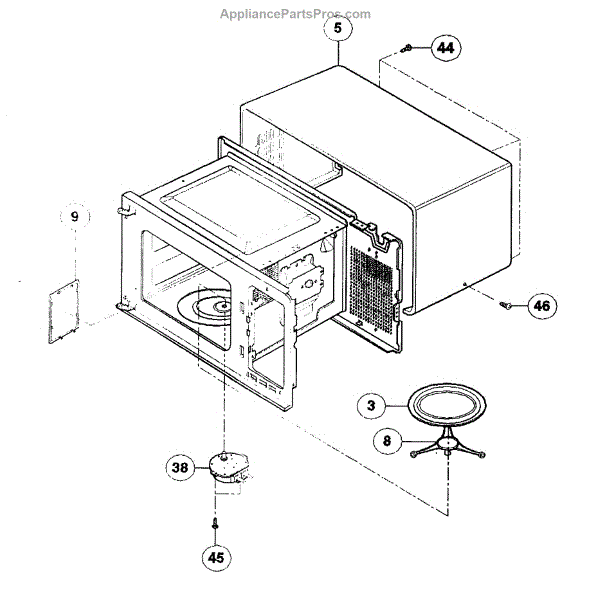 AppliancePartsPros.com

5
44
9
46
3
8
38
45