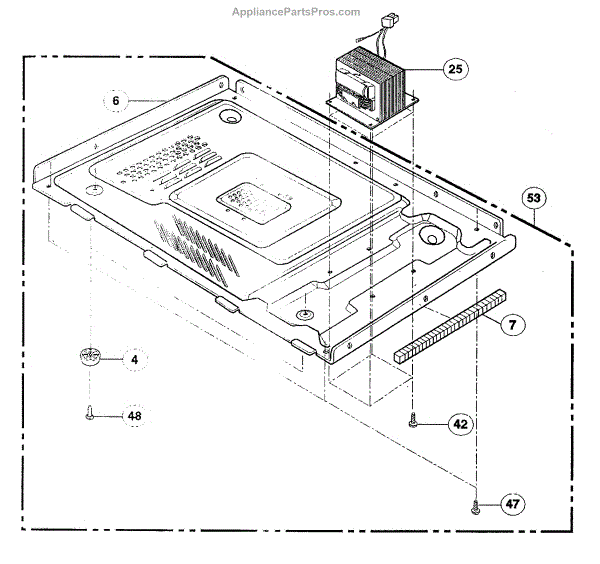 AppliancePartsPros.com

25

6

53

7

4

48

42

47