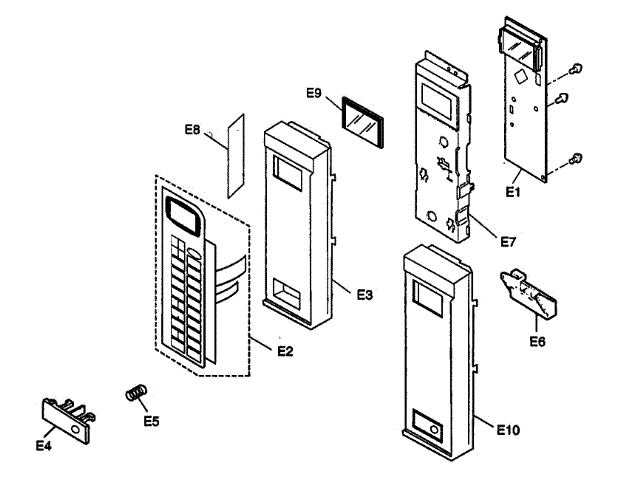 E9
E8
E1
E7
E3
E2
E6
E5
E4
E10