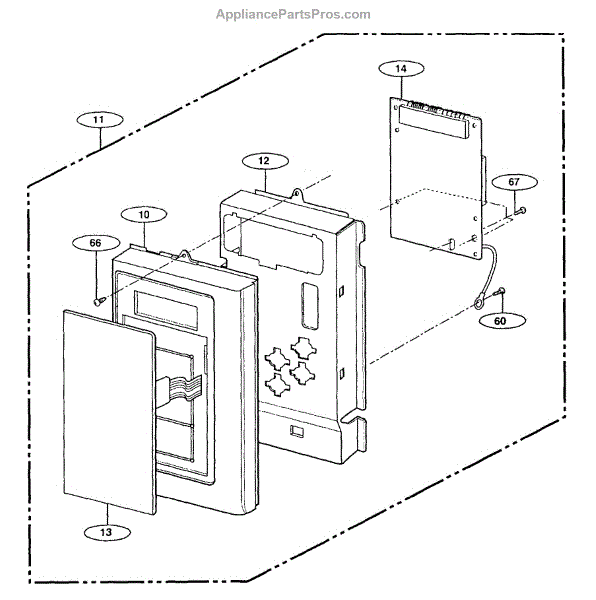 AppliancePartsPros.com

14

11

12

67

10

66

60

13