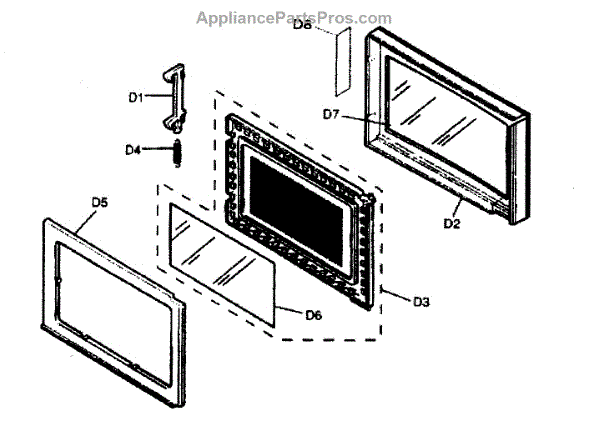 AppliancePartsPros.com

D8

D1

D7

D4

D5

D2

D3

D6