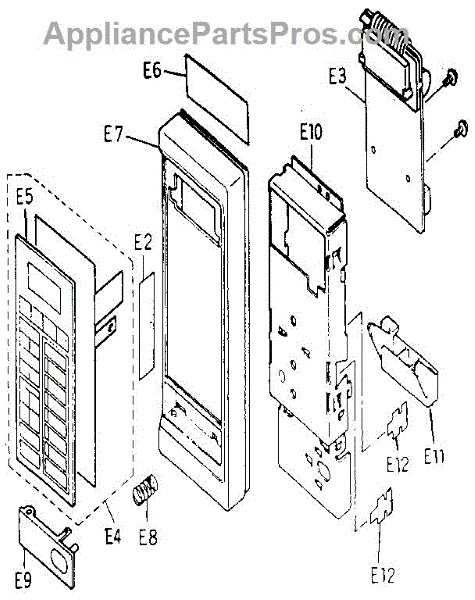 AppliancePartsPros.com

E6

E3

E7

E10

E5

E2

E11

E12

E4

E8

E9

E12