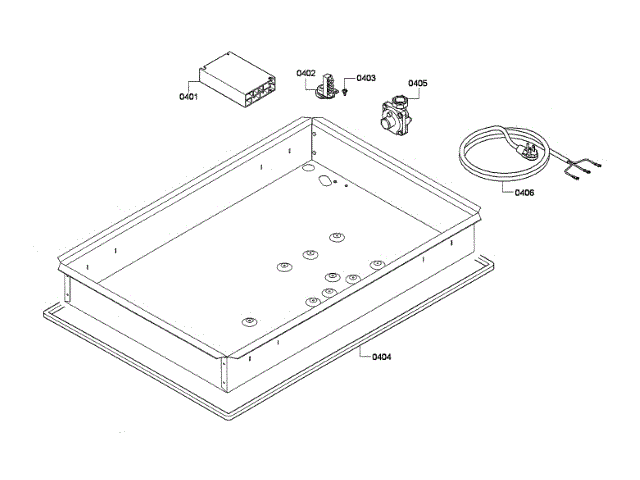 0401
0402
0403
0405
0406
0404