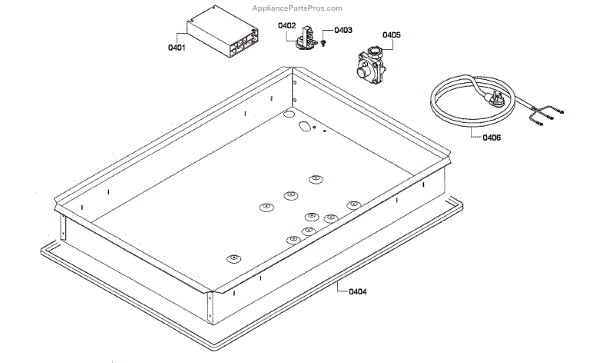 AppliancePartsPros.com

0401

0402

0403

0405

0406

0404