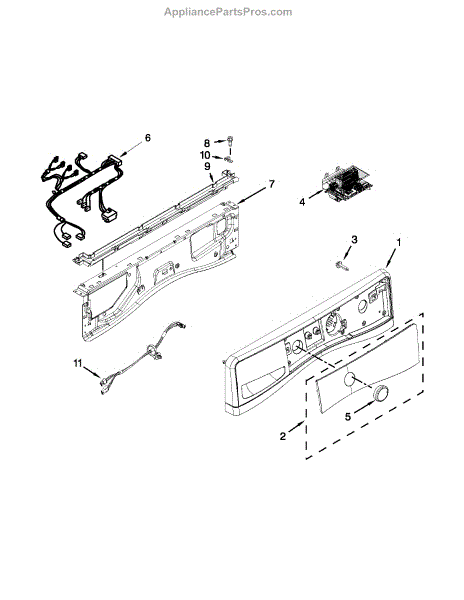 AppliancePartsPros.com

6

8

10

9

7

4

3

1

11

5

2