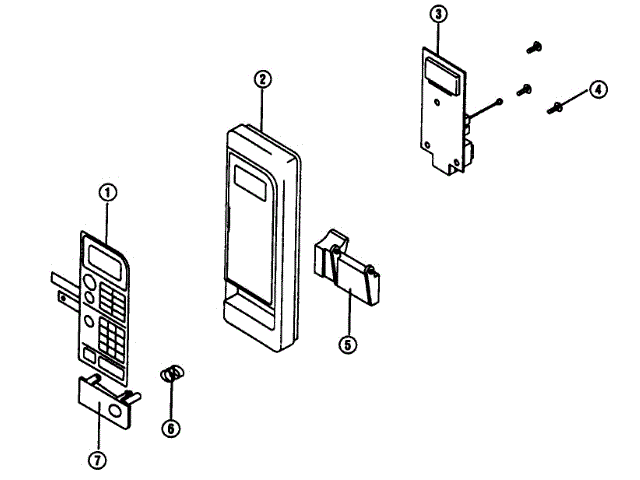 3
4
2
1
5
6
7