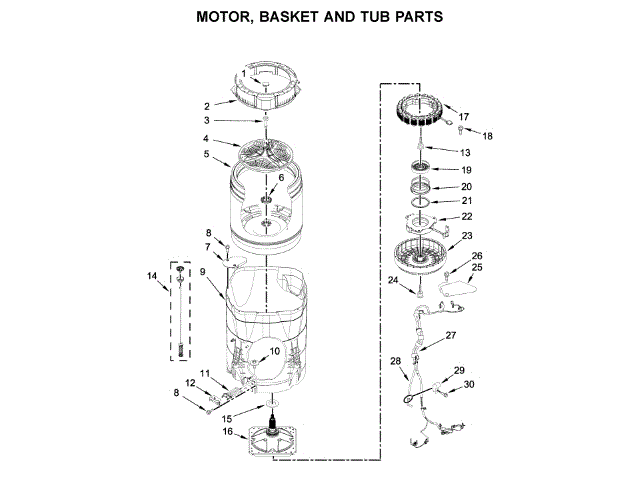 MOTOR, BASKET AND TUB PARTS

1
2
3
4
5
6
8
7
9
14
10
11
12
8
15
16
17
18
13
19
20
21
22
23
26
25
24
27
28
29
30