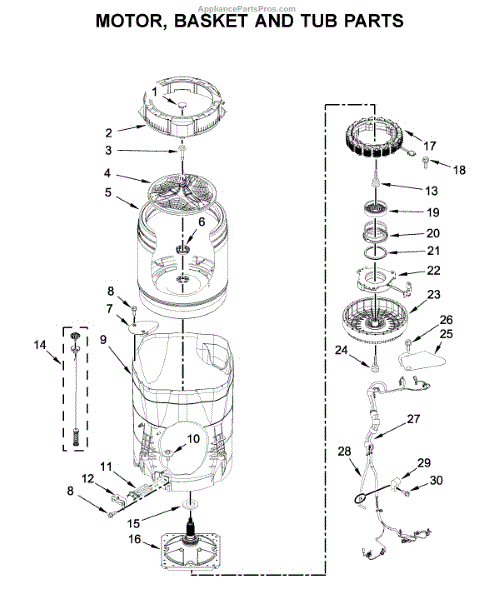 AppliancePartsPros.com

MOTOR, BASKET AND TUB PARTS

1
2
3
4
5
6
8
7
9
14
10
11
12
8
15
16
17
18
13
19
20
21
22
23
26
25
24
27
28
29
30