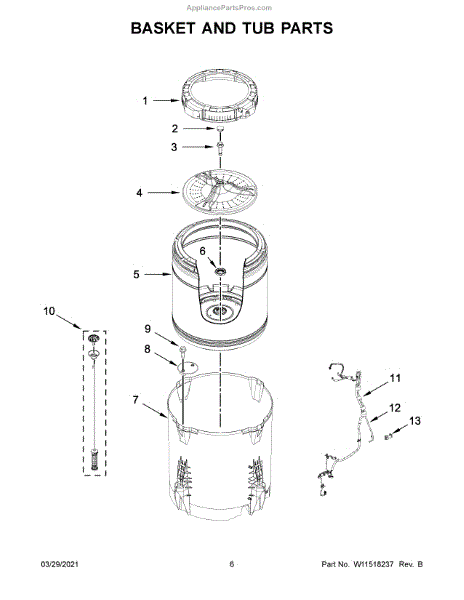 AppliancePartsPros.com

BASKET AND TUB PARTS

1
2
3
4
6
5
10
9
8
7
11
12
13

03/29/2021

6

Part No. W11518237 Rev. B