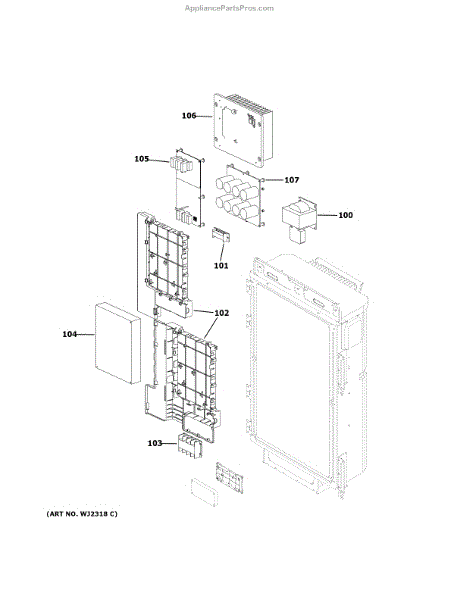 AppliancePartsPros.com

106

105

107

100

101

102

104

103

(ART NO. WJ2318 C)