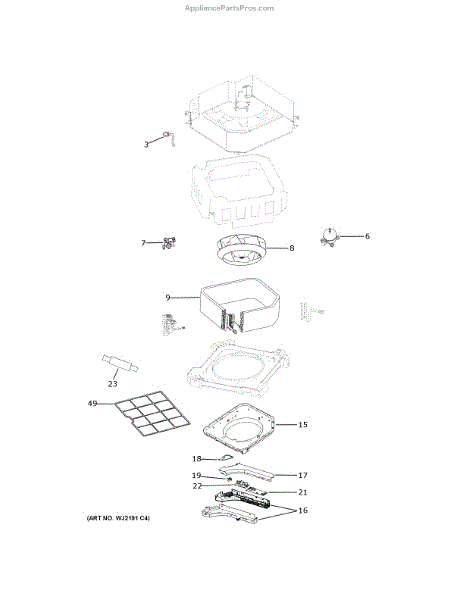 AppliancePartsPros.com

3

7

8

6

9

23

49

15

18

17

19

22

21

16

(ART NO. WJ2191 C4)