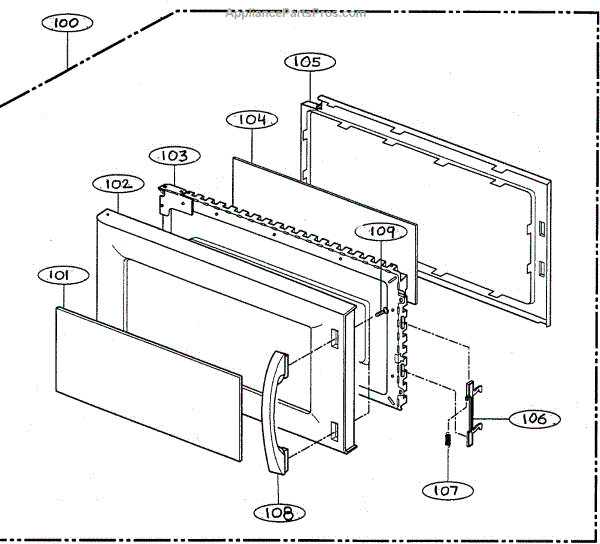 AppliancePartsPros.com
100
105
104
103
102
109
101
106
107
108