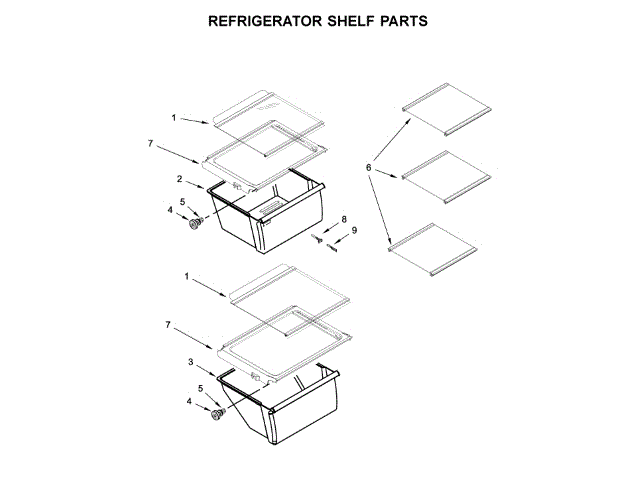 REFRIGERATOR SHELF PARTS

1
7
2
5
4
8
9
6
1
7
3
5
4