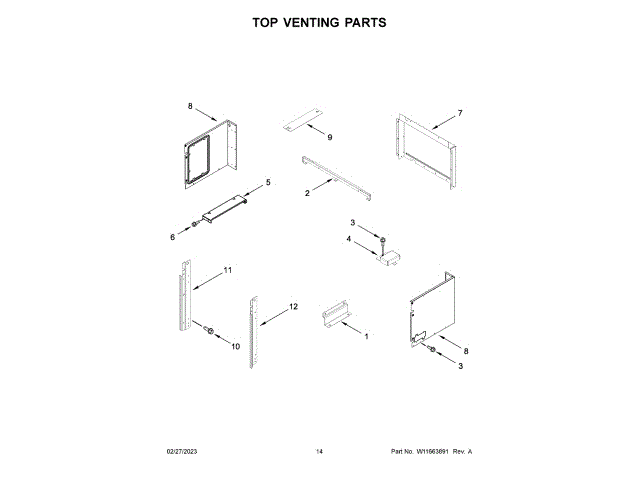 TOP VENTING PARTS

8
9
7
5
2
6
3
4
11
12
1
10
8
3

02/27/2023
14
Part No. W11663891 Rev. A