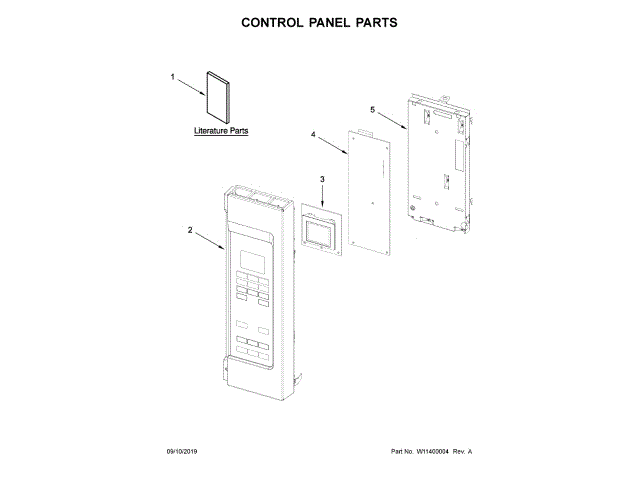 CONTROL PANEL PARTS

1

Literature Parts

5

4

3

2

09/10/2019

Part No. W11400004 Rev. A