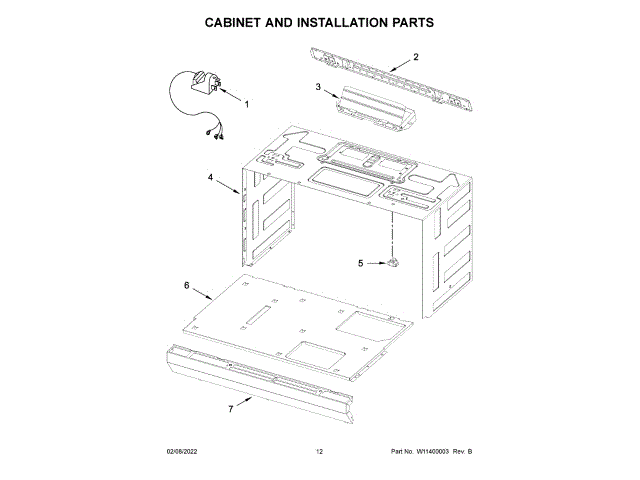 CABINET AND INSTALLATION PARTS

2

3

1

4

5

6

7

02/08/2022

12

Part No. W11400003 Rev. B