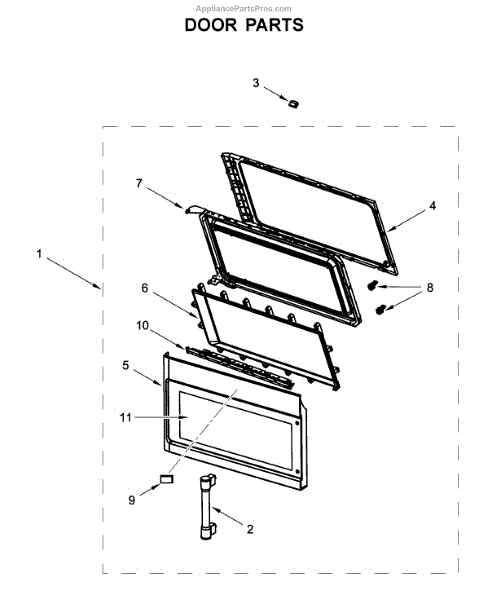 AppliancePartsPros.com
DOOR PARTS

3
7
4
1
6
8
10
5
11
9
2