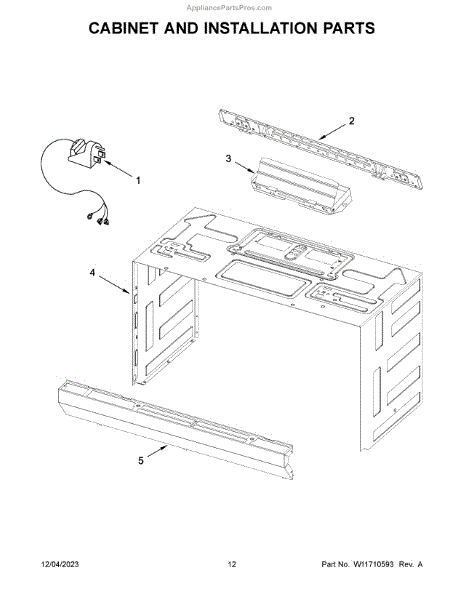 AppliancePartsPros.com

CABINET AND INSTALLATION PARTS

2

3

1

4

5

12/04/2023

12

Part No. W11710593 Rev. A