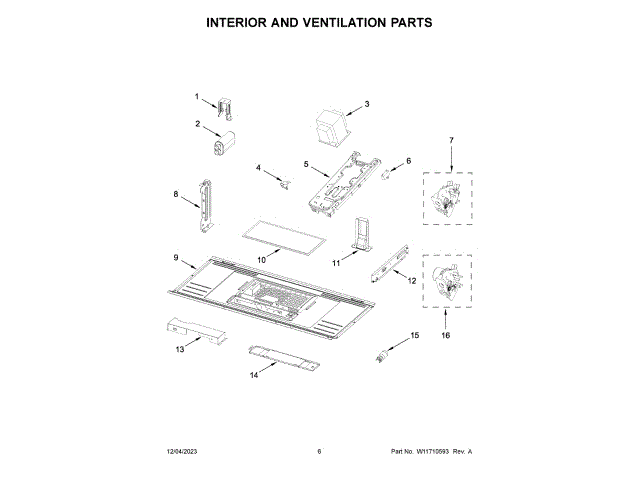 INTERIOR AND VENTILATION PARTS

1
2
3
4
5
6
7
8
9
10
11
12
13
14
15
16

12/04/2023
6
Part No. W11710593 Rev. A