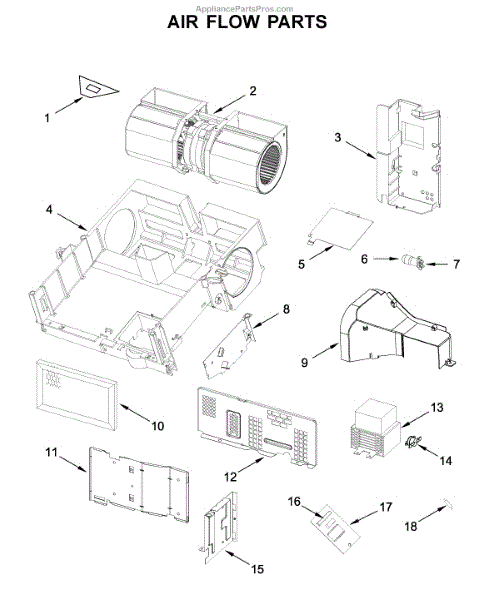 AppliancePartsPros.com

AIR FLOW PARTS

1
2
3
4
5
6
7
8
9
10
11
12
13
14
15
16
17
18