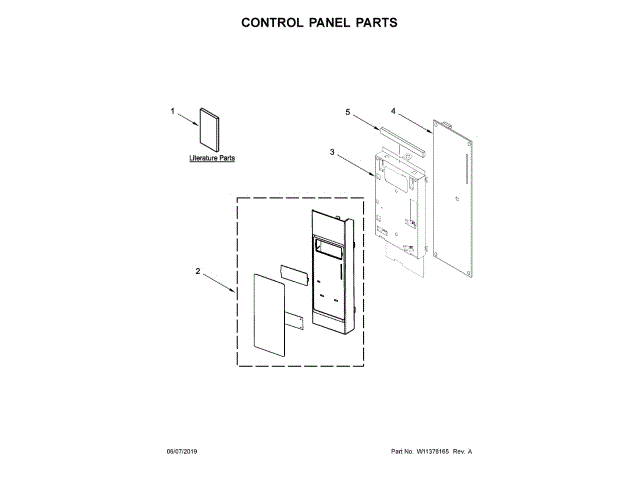 CONTROL PANEL PARTS

1

Literature Parts

5

4

3

2

06/07/2019

Part No. W11378165 Rev. A