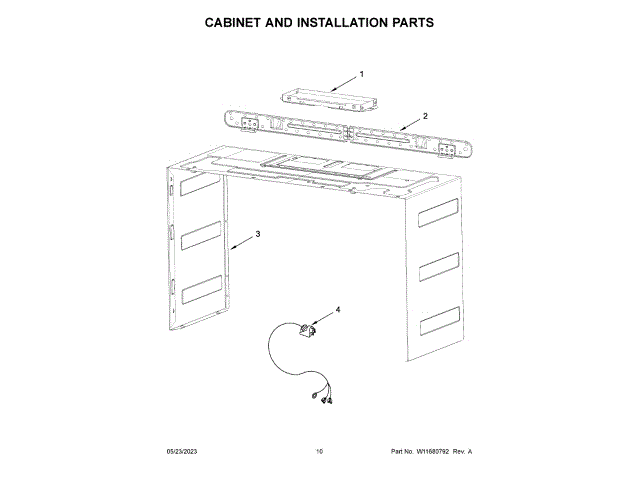 CABINET AND INSTALLATION PARTS

1

2

3

4

05/23/2023

10

Part No. W11680792 Rev. A