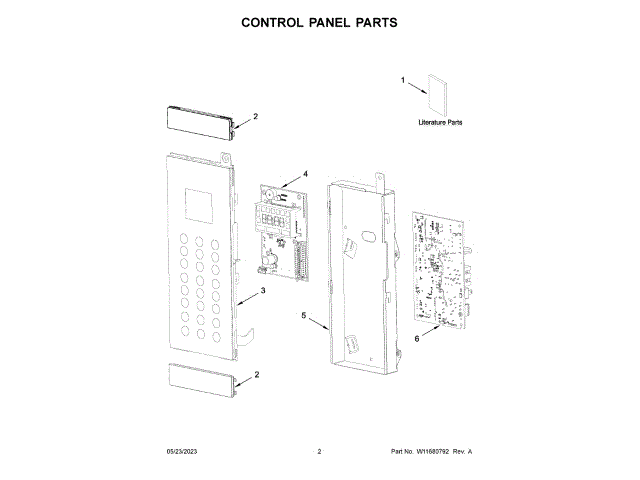 CONTROL PANEL PARTS

1

Literature Parts

2

4

3

5

6

2

05/23/2023

2

Part No. W11680792 Rev. A