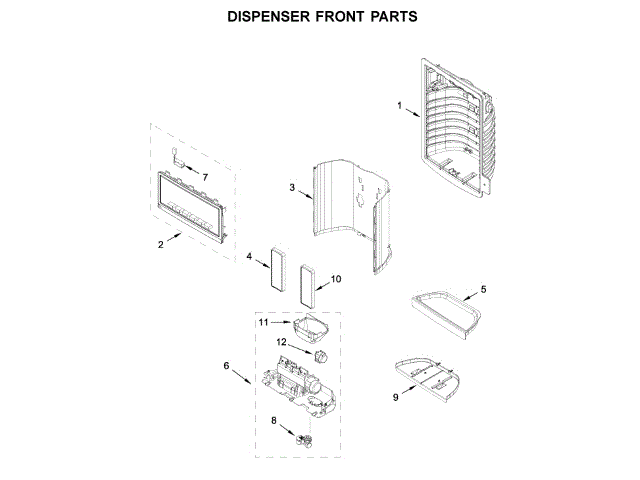 DISPENSER FRONT PARTS

1

7

3

2

4

10

5

11

12

6

9

8