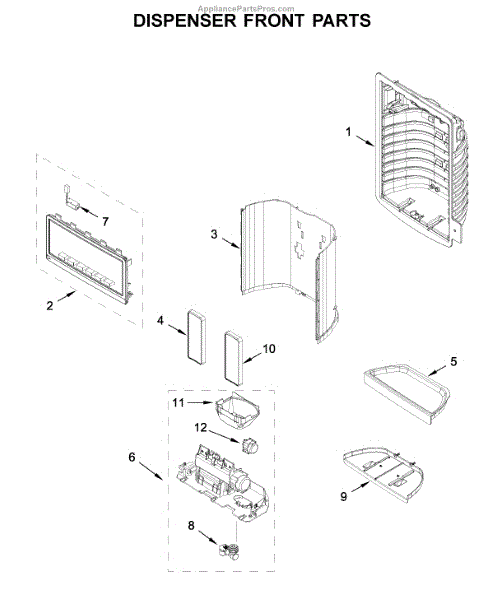 AppliancePartsPros.com
DISPENSER FRONT PARTS

1
7
3
2
4
10
5
11
12
6
9
8