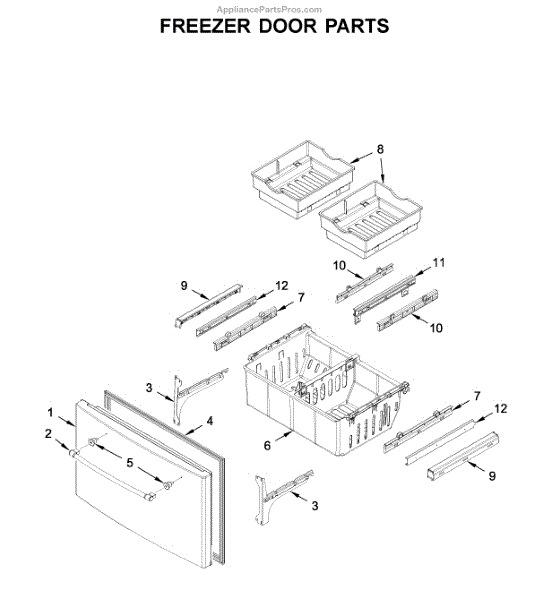 AppliancePartsPros.com
FREEZER DOOR PARTS

8
10
11
9
12
7
10
3
4
1
2
5
6
7
12
9
3