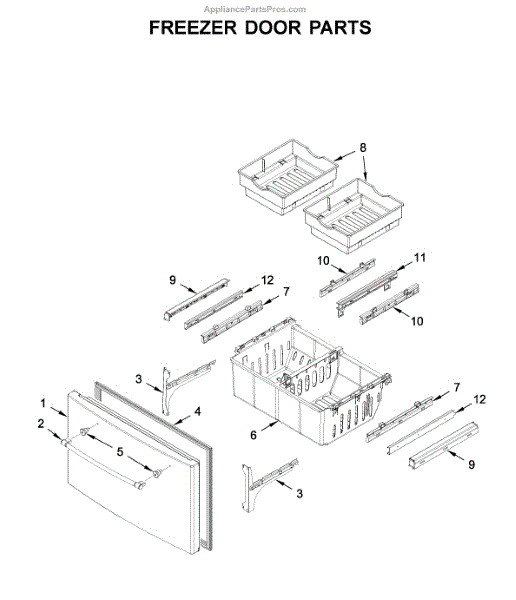 AppliancePartsPros.com

FREEZER DOOR PARTS

8
10
11
9
12
7
10
3
1
4
2
5
6
7
12
9
3