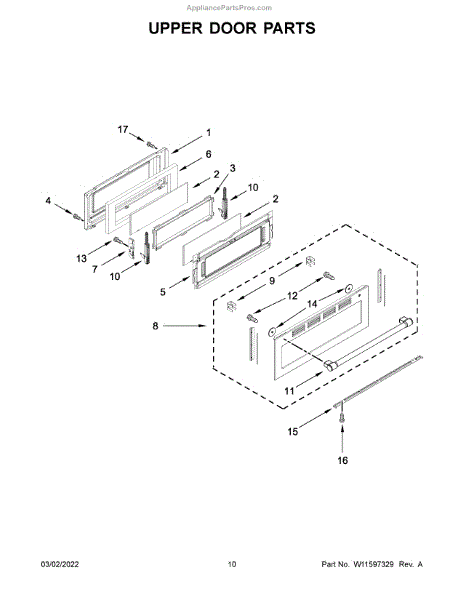 AppliancePartsPros.com

UPPER DOOR PARTS

17
1
6
2
3
10
4
2
13
7
10
5
9
12
14
8
11
15
16

03/02/2022
10
Part No. W11597329 Rev. A