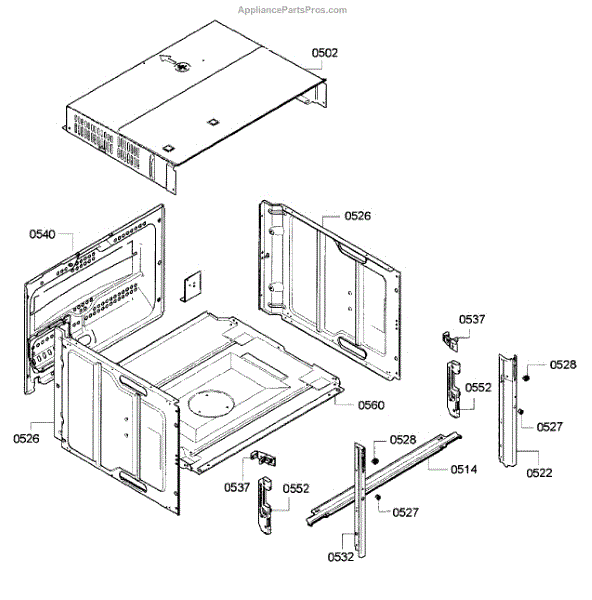 AppliancePartsPros.com

0502

0540

0526

0537

0528

0552

0560

0527

0526

0528

0514

0522

0537

0552

0527

0532