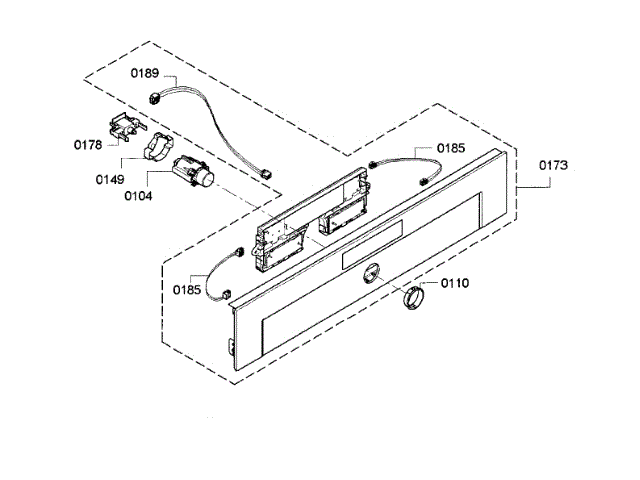 0189

0178

0149

0104

0185

0173

0185

0110