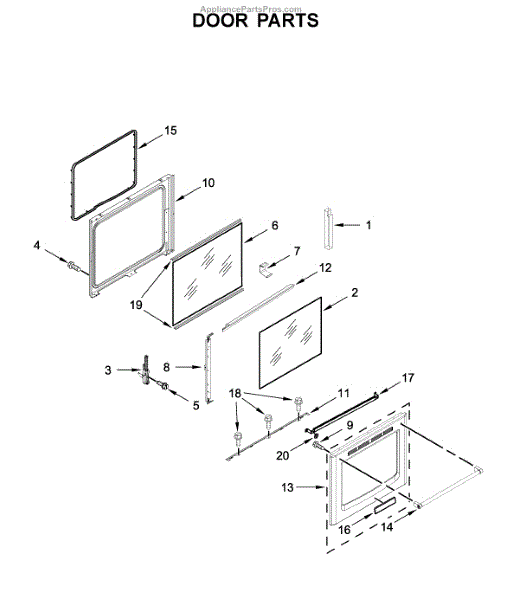 AppliancePartsPros.com
DOOR PARTS

15
10
1
6
4
7
12
19
2
3
8
5
17
18
11
9
20
13
16
14