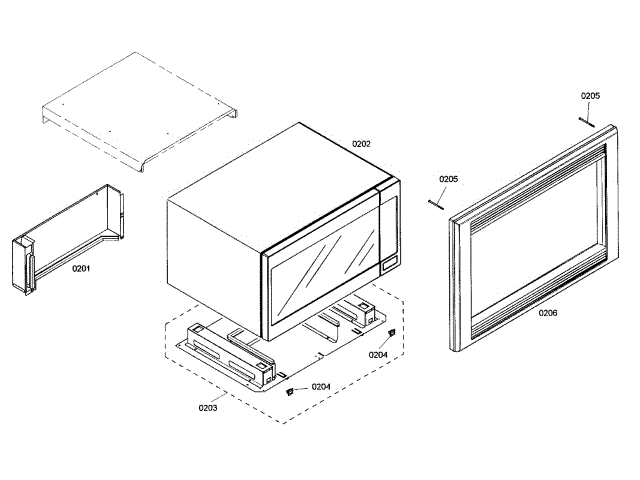 0205
0202
0205
0201
0206
0204
0204
0203